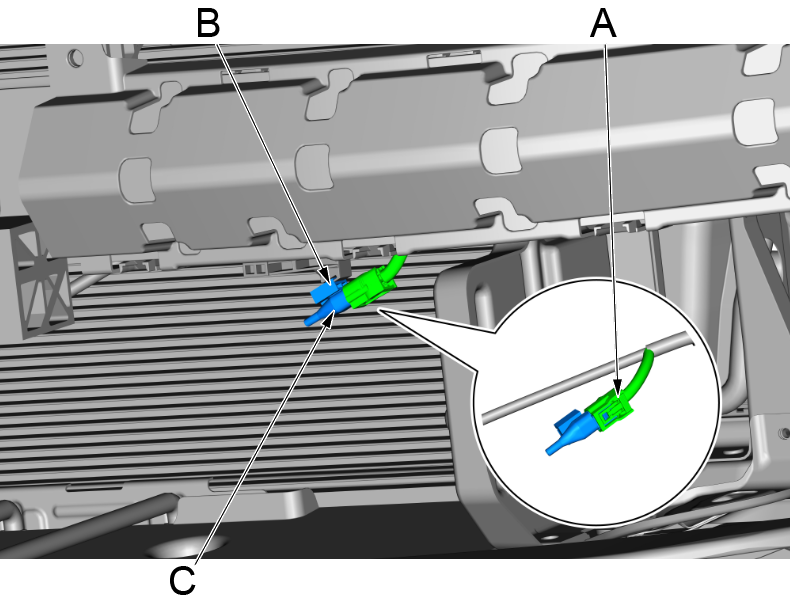 B
A
C