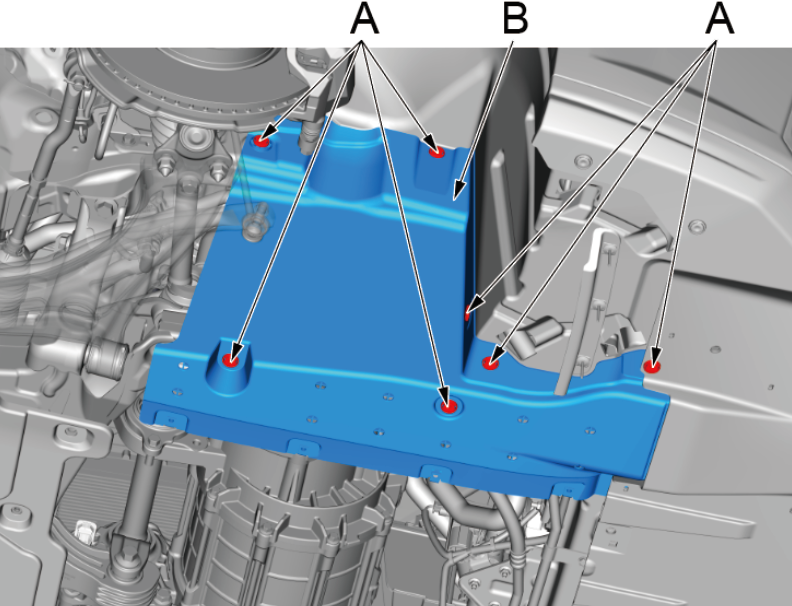 A B A