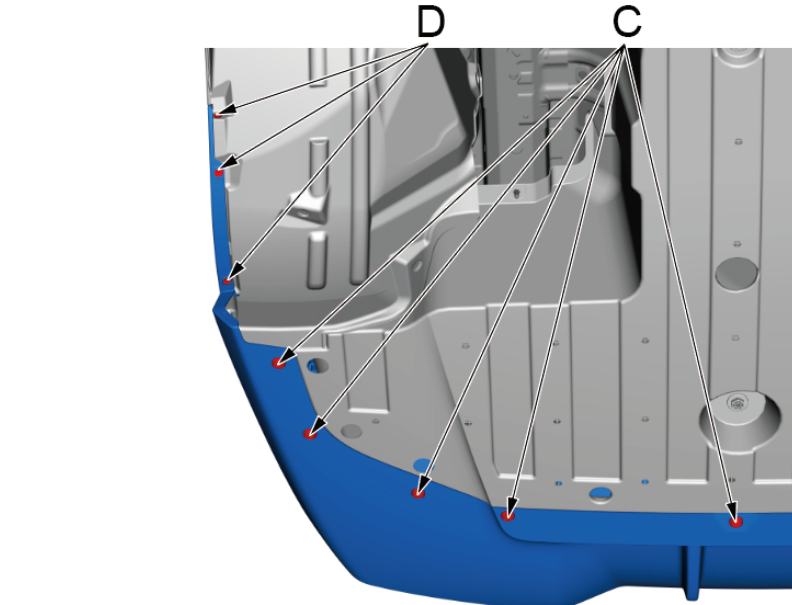 D
C