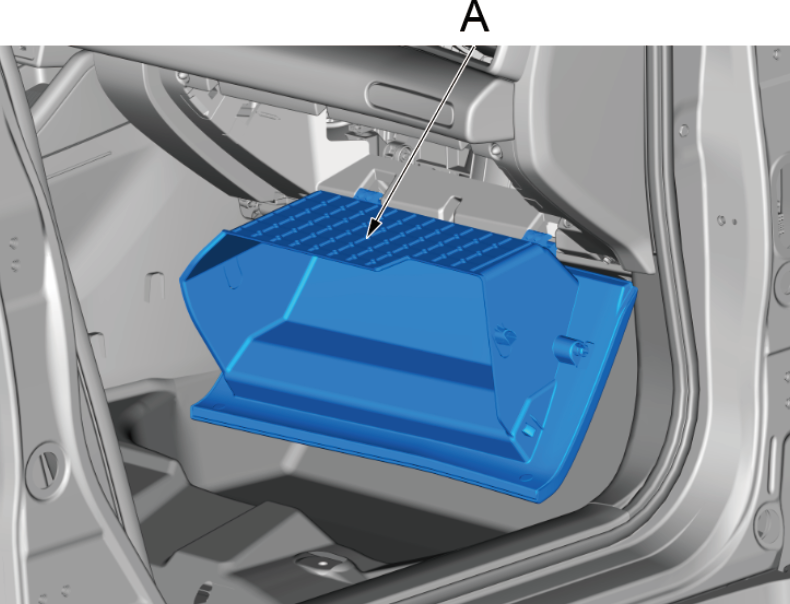 A