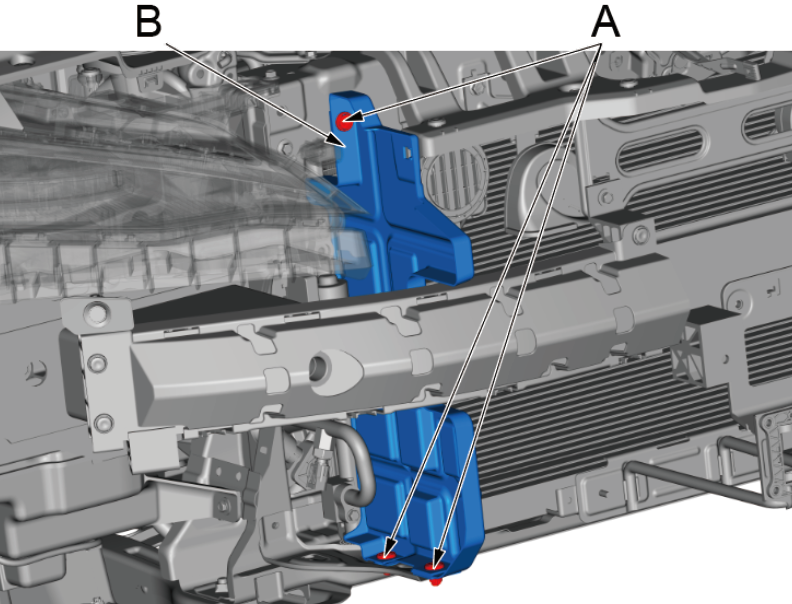 B

A