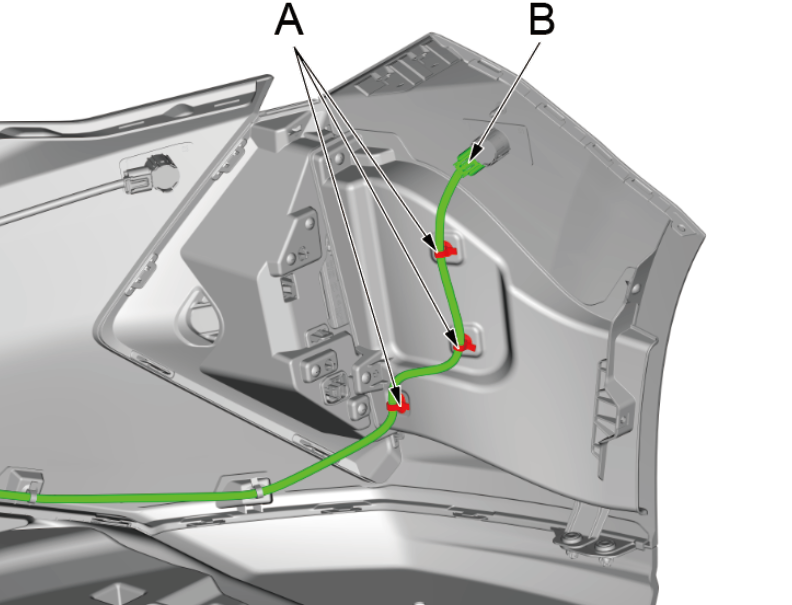 A
B