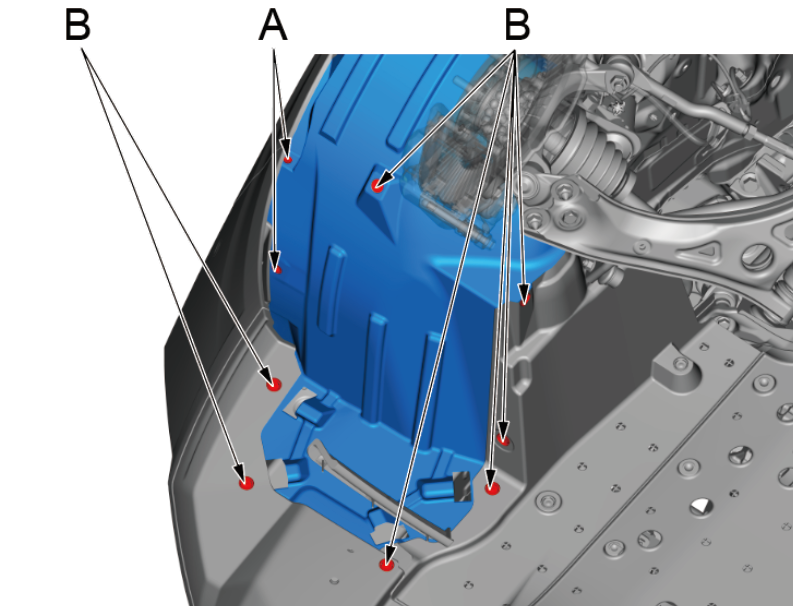 B
A
B