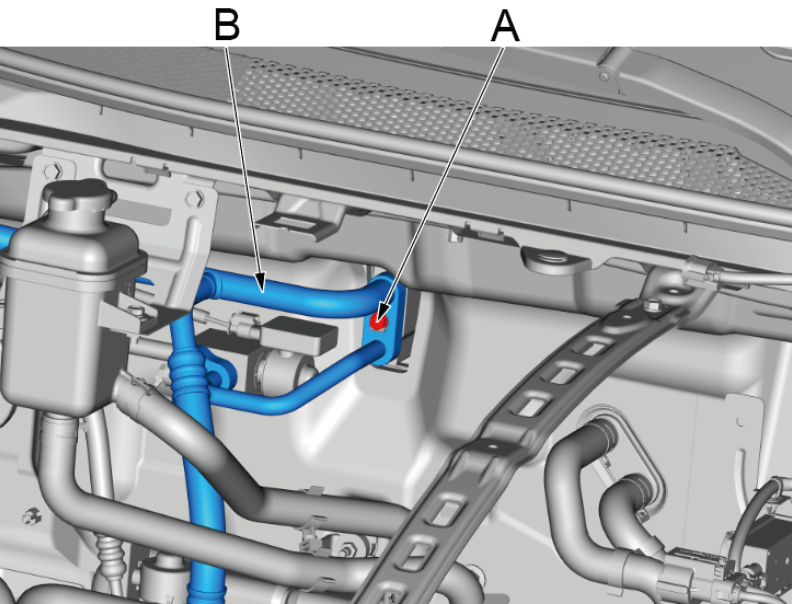 B
A