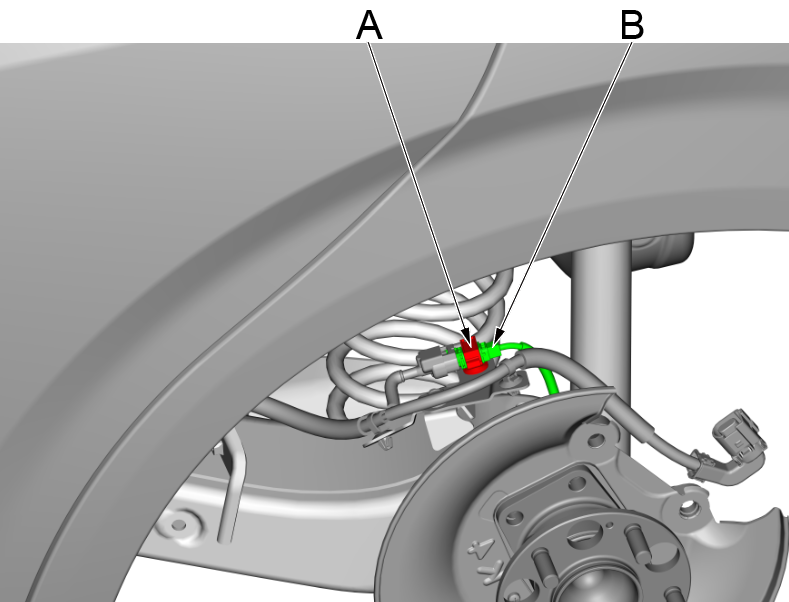 A
B