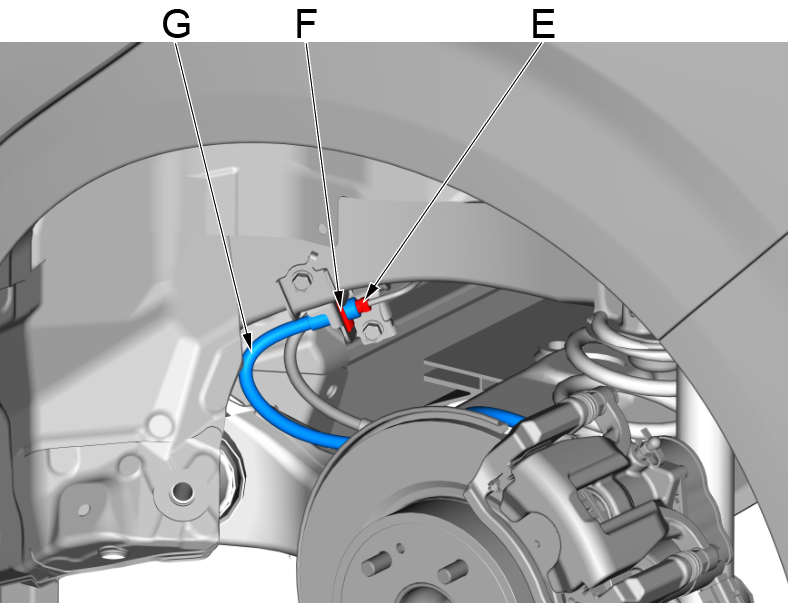 G F E