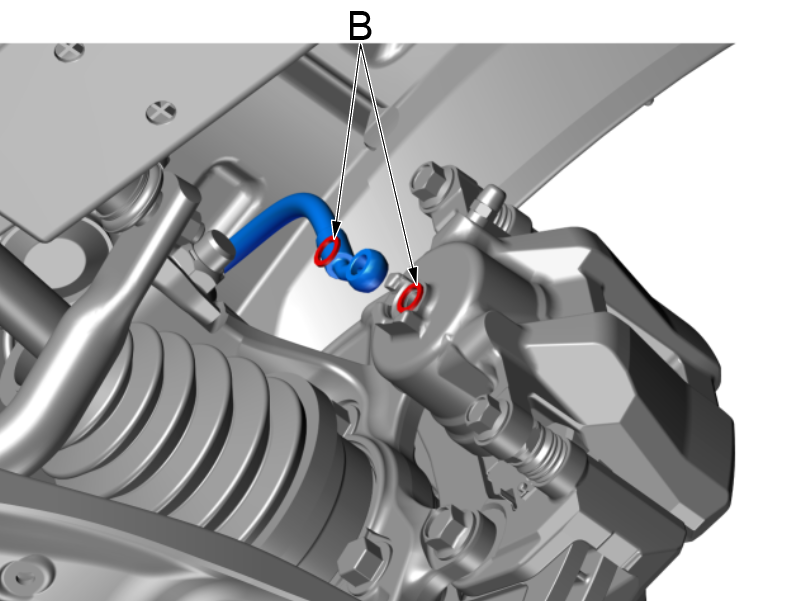 B