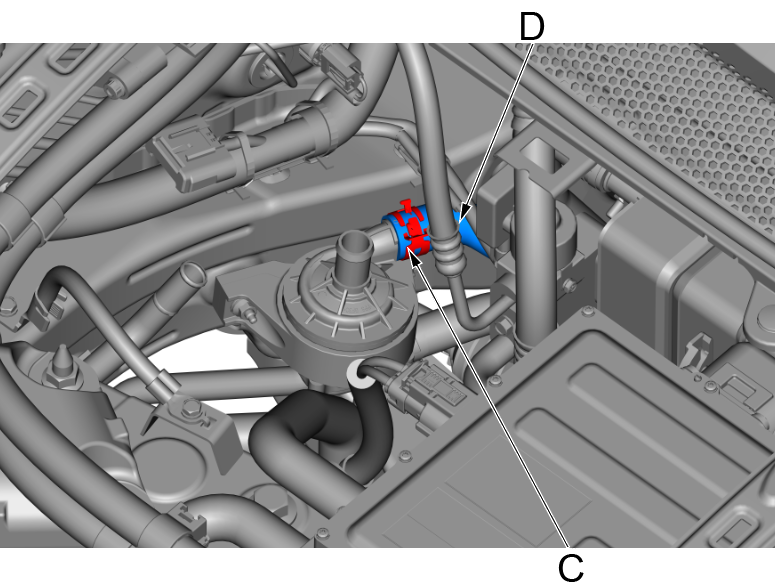 D

C