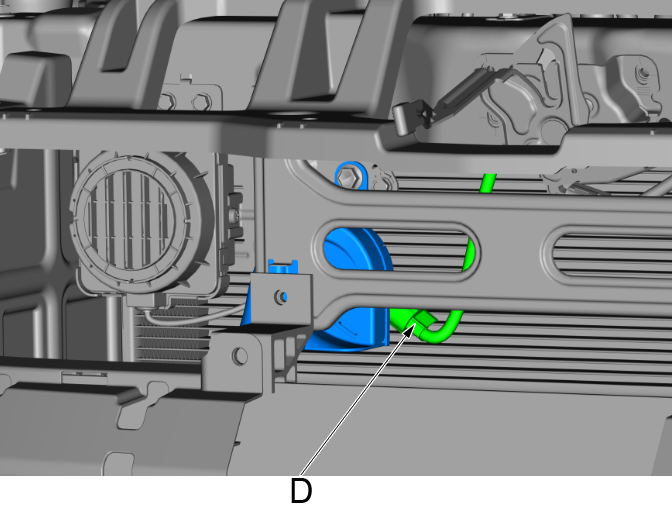 D