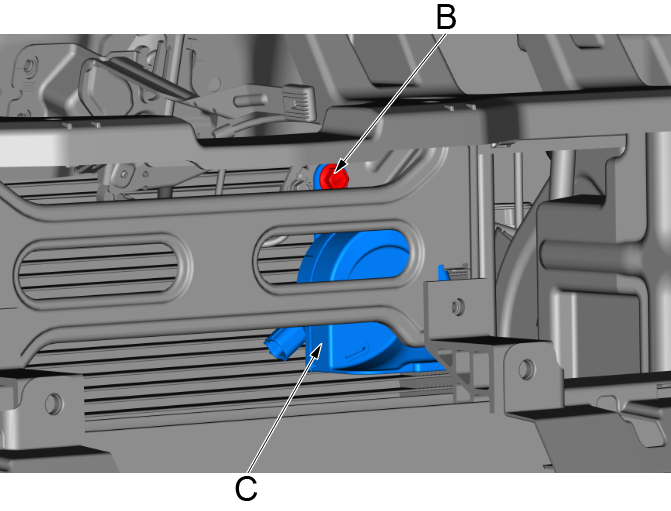 B

C