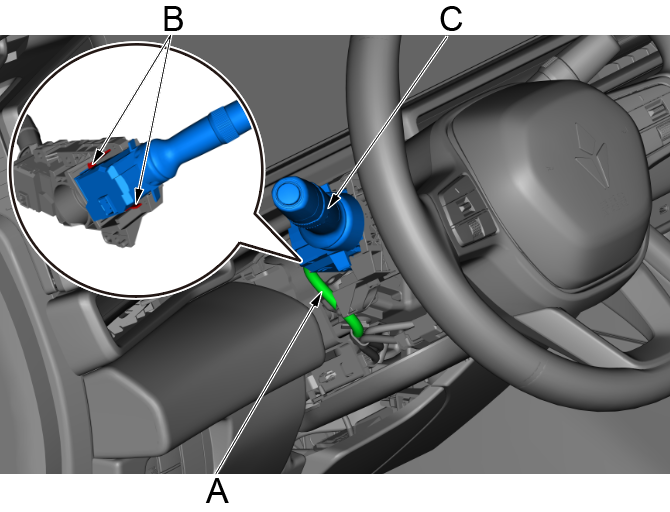 B
C
A