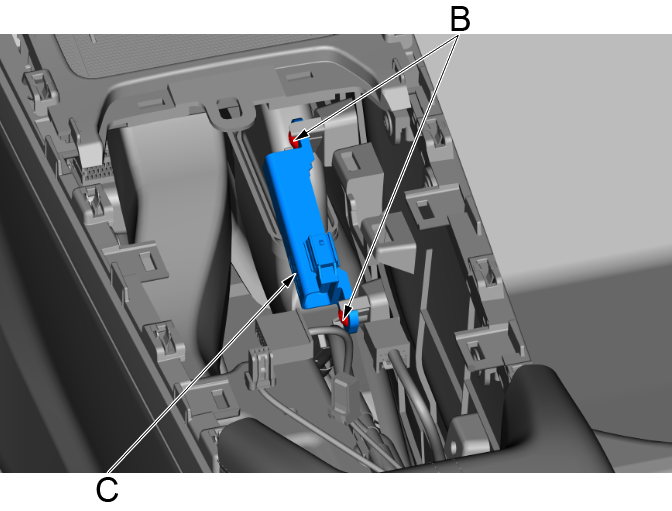 B

C