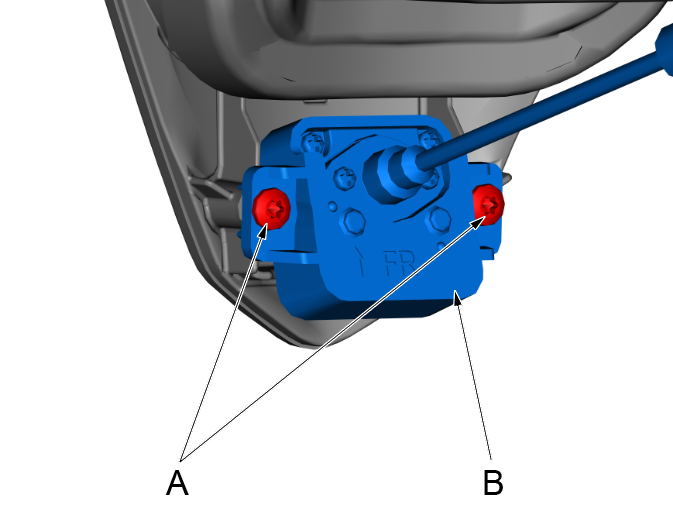 FR

A

B