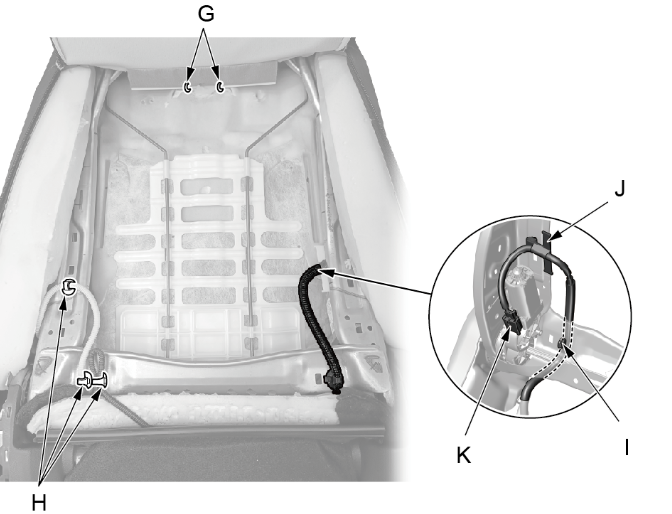 G

J

K

I

H