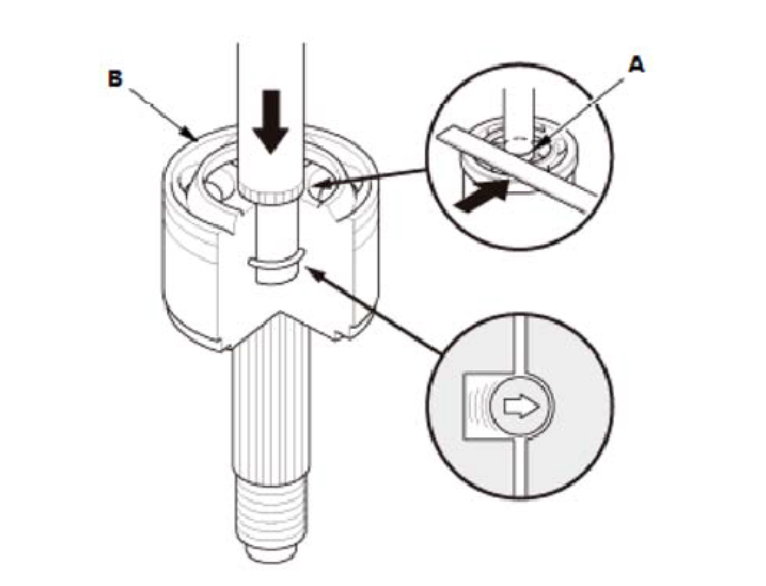 B

A