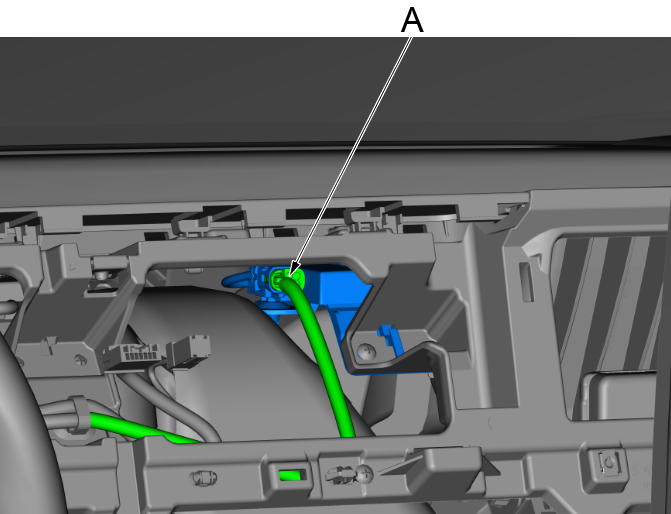 A