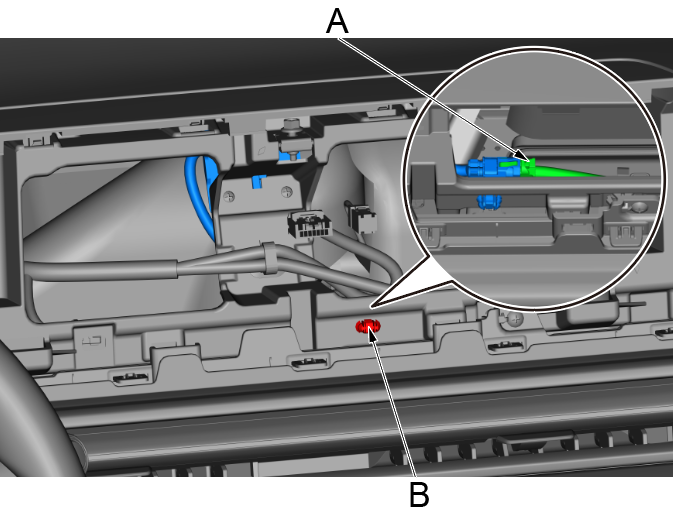 A

B