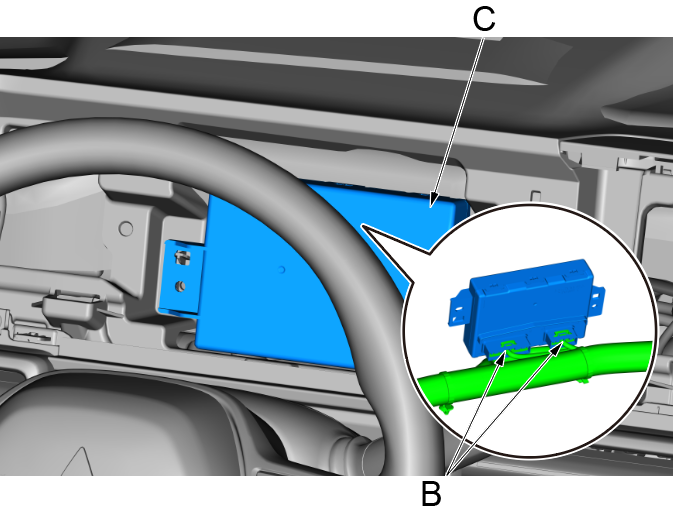 C

B