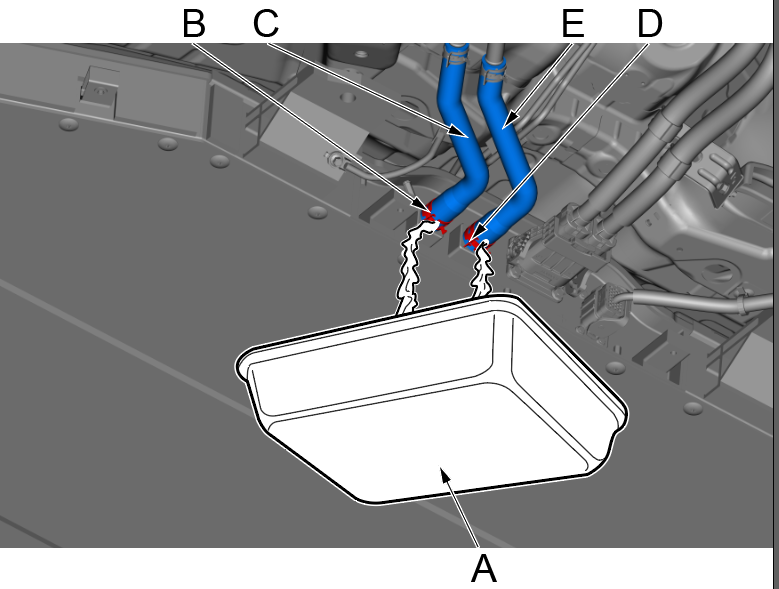 B C E D

A