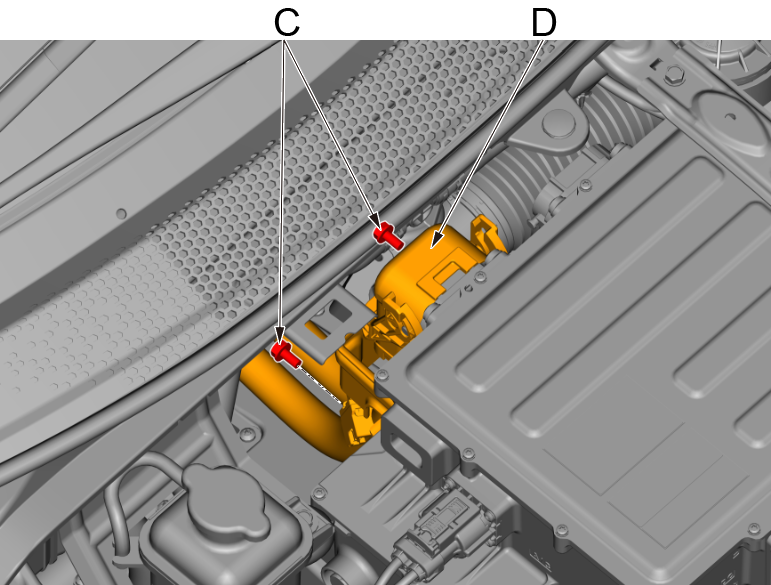 C D