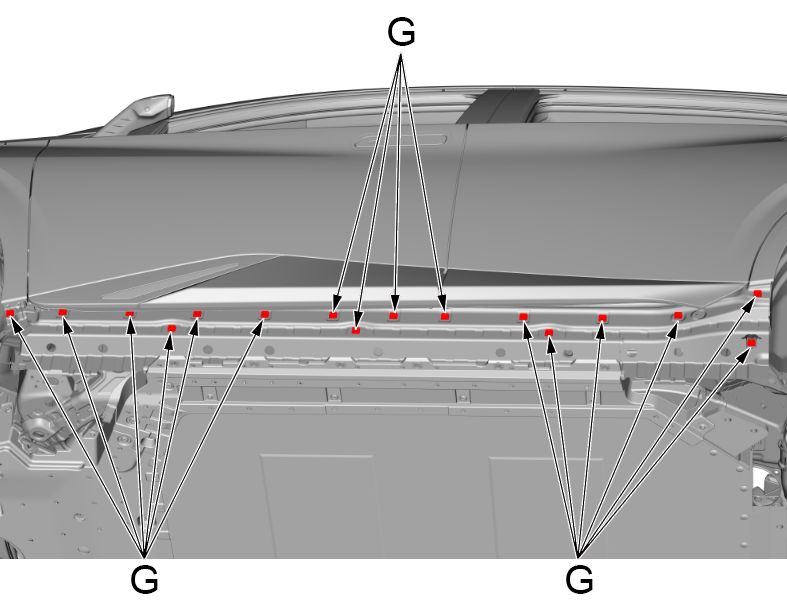 G
G
G