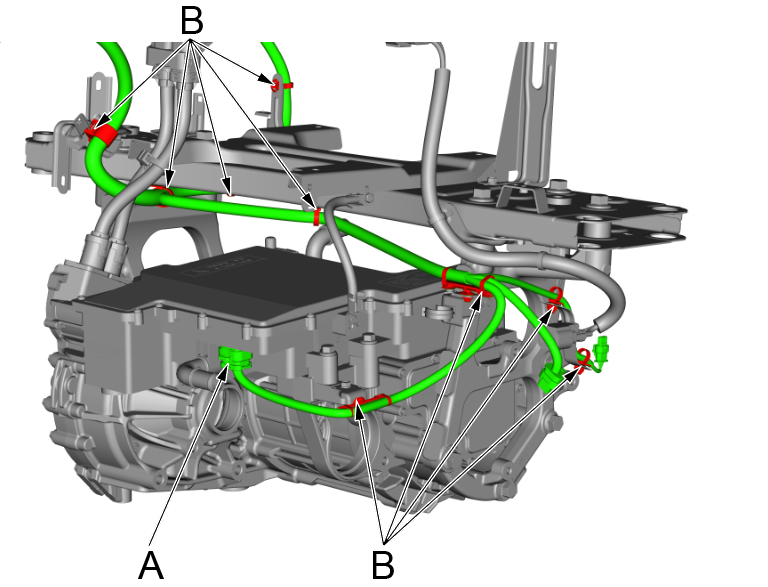 B

A

B