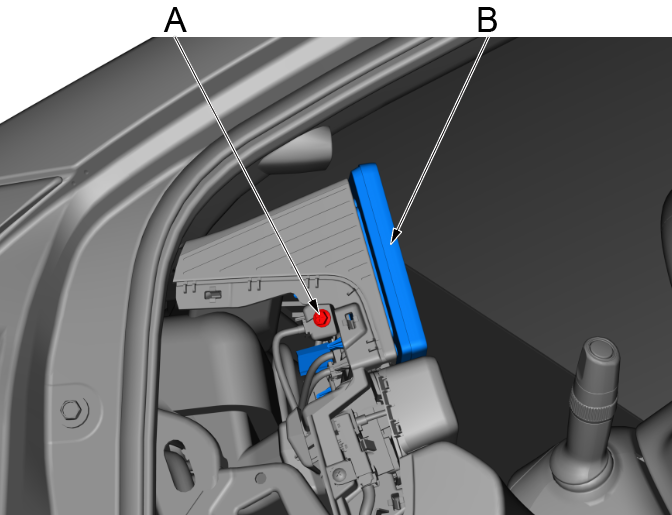 A
B