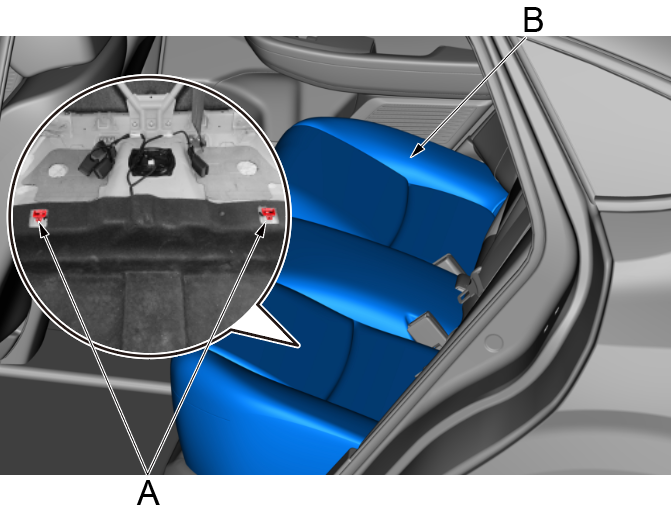 B

A