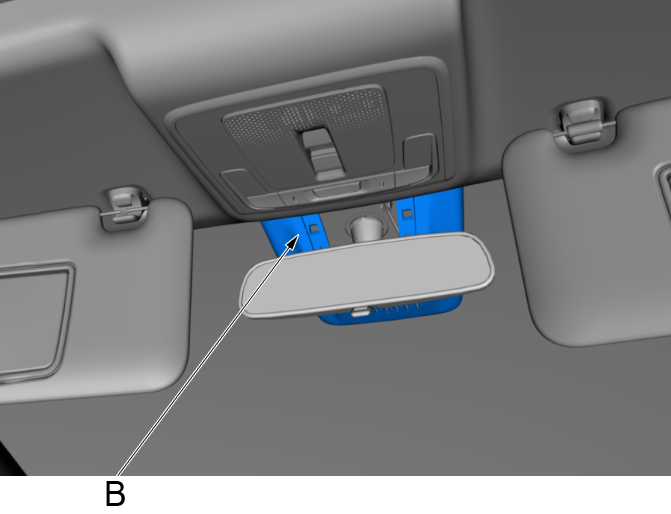 B