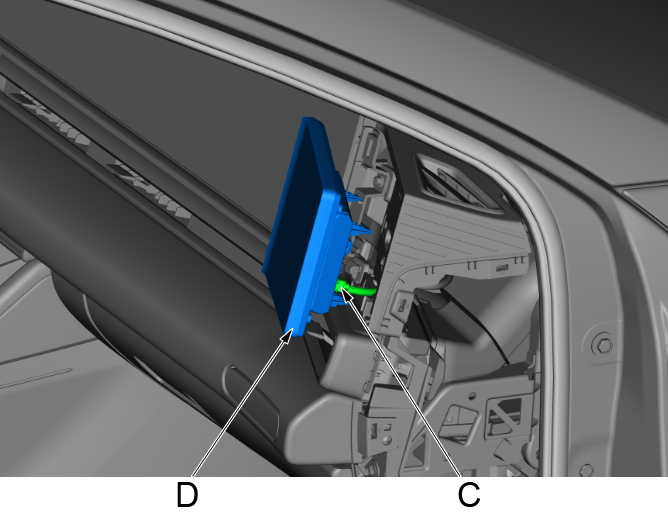 D

C