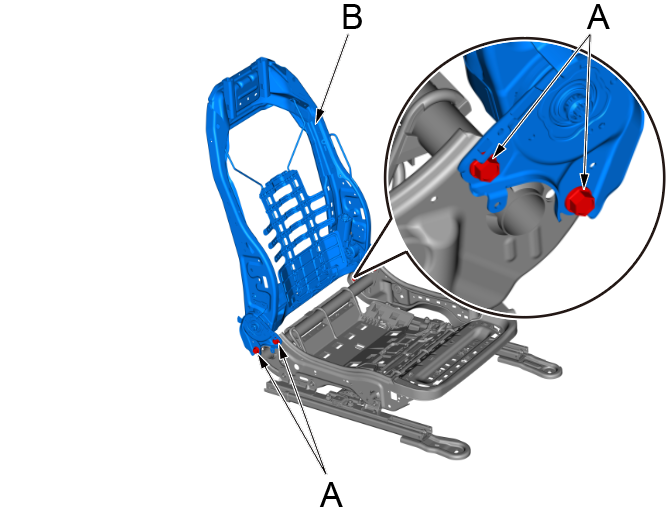 B
A
A