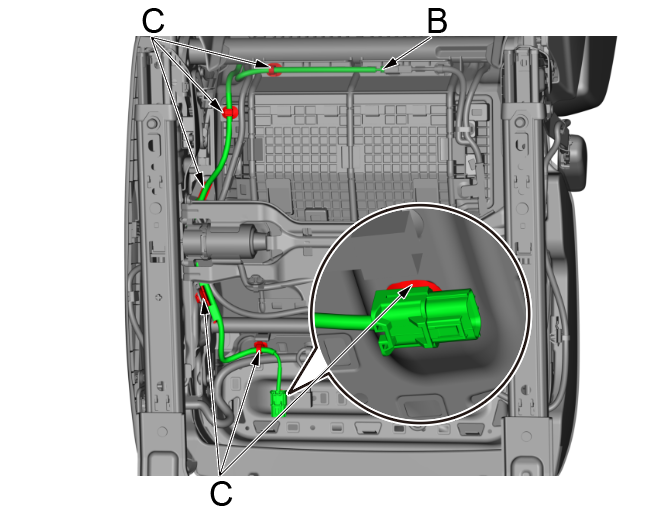 C
B
C