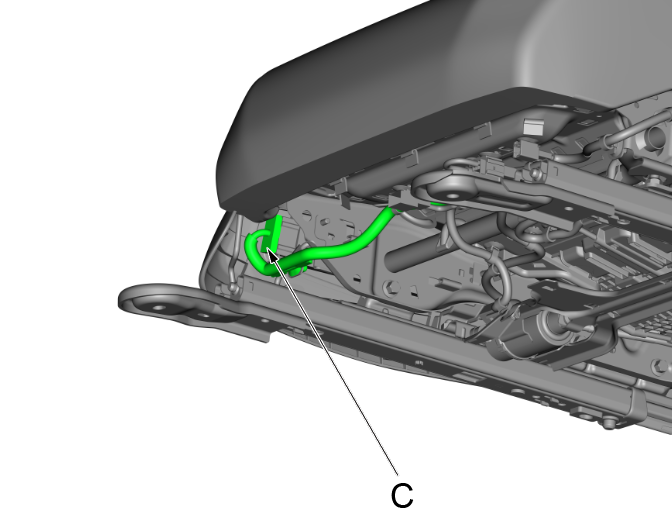 C