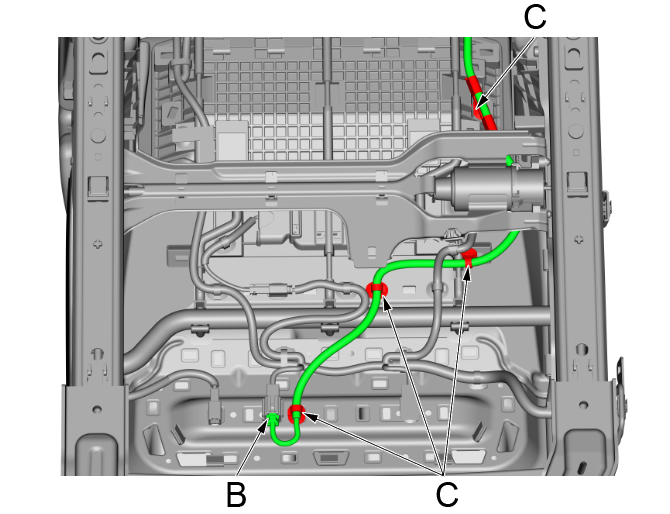 C
B
C