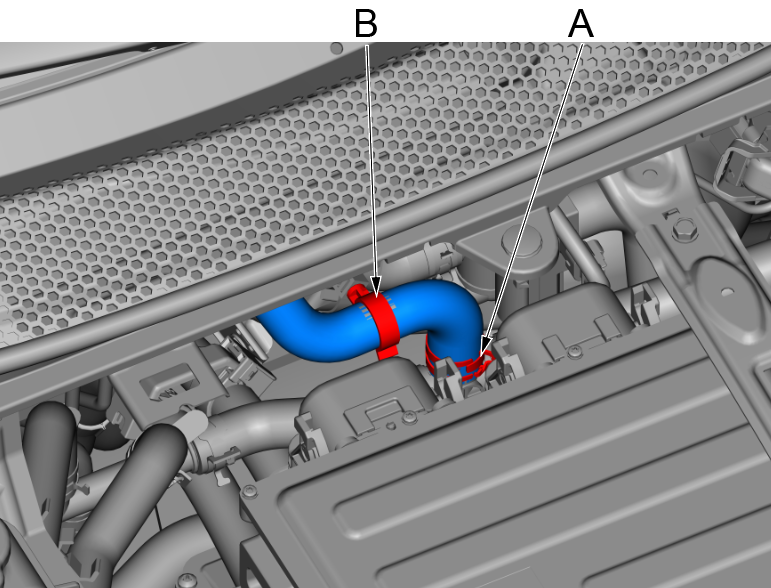 B
A