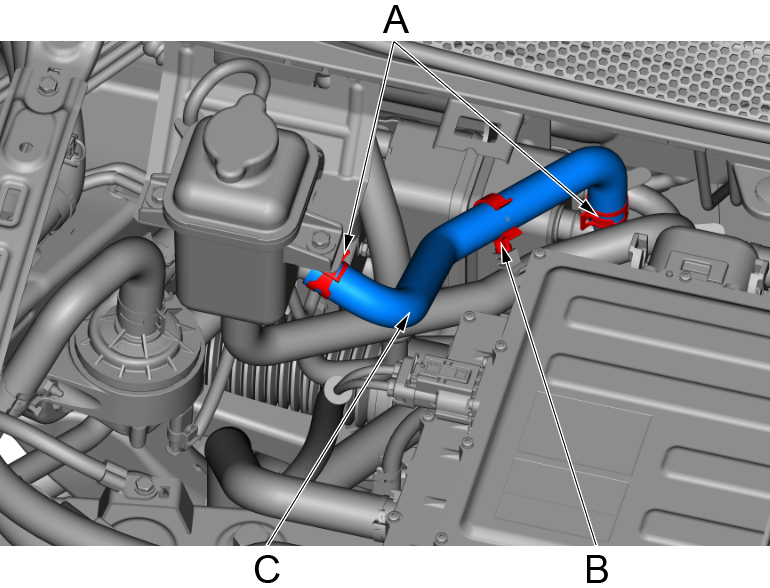 A
C
B