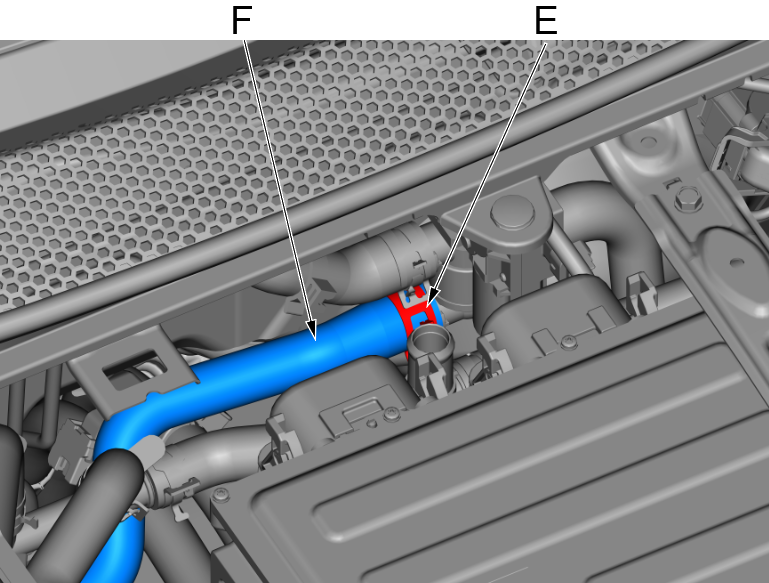 F
E