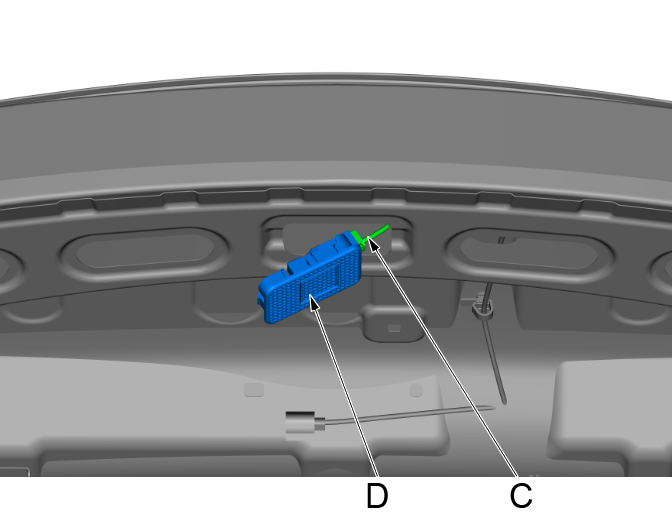 D C