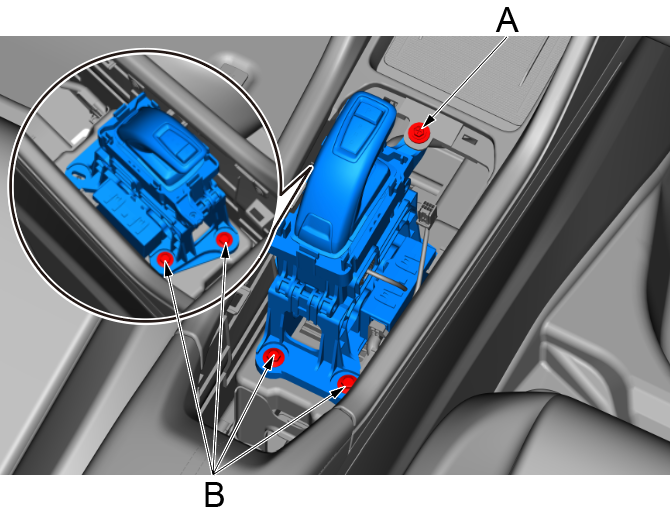 A

B