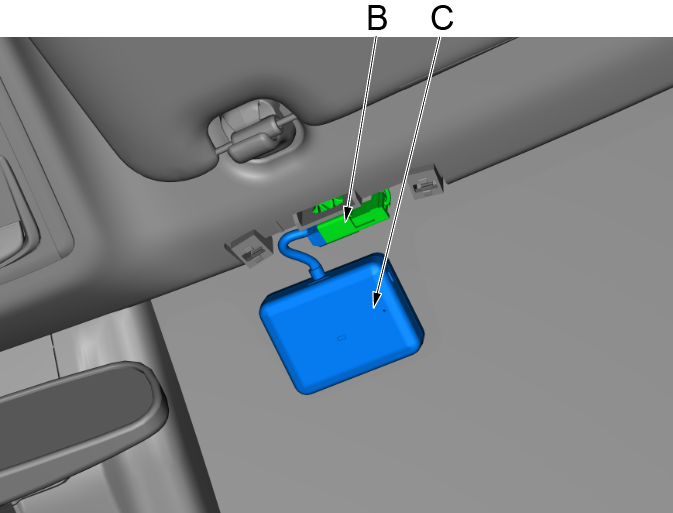 B C