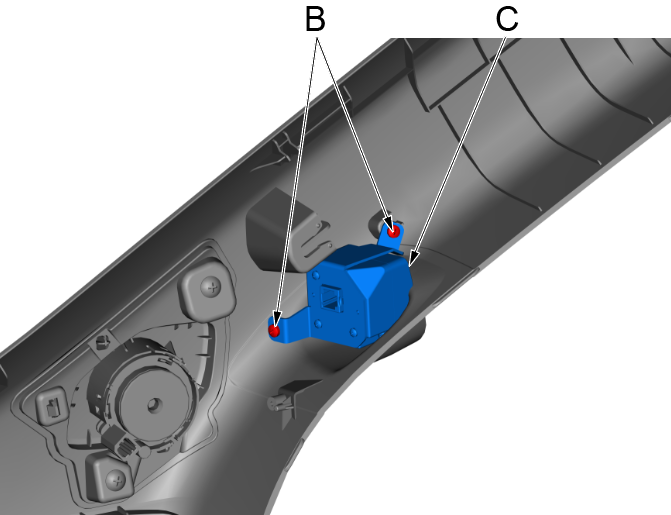 B

C