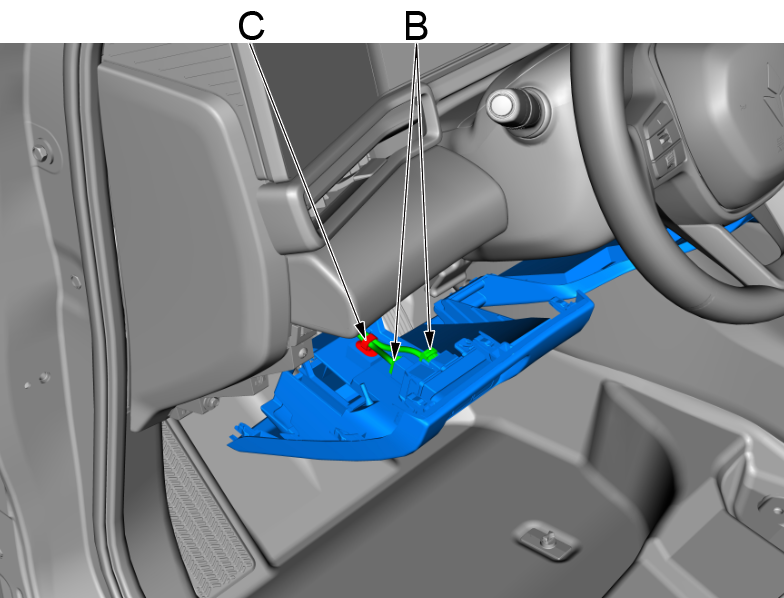 C
B