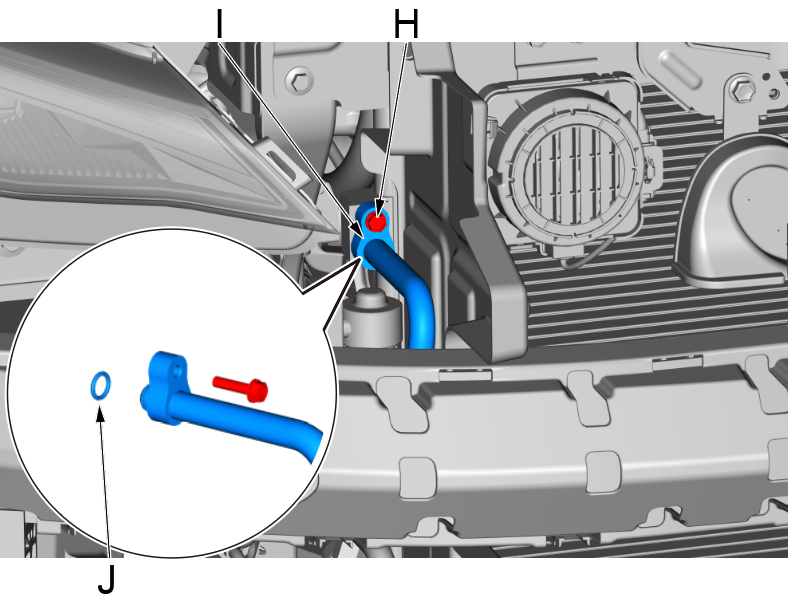 I
H
J