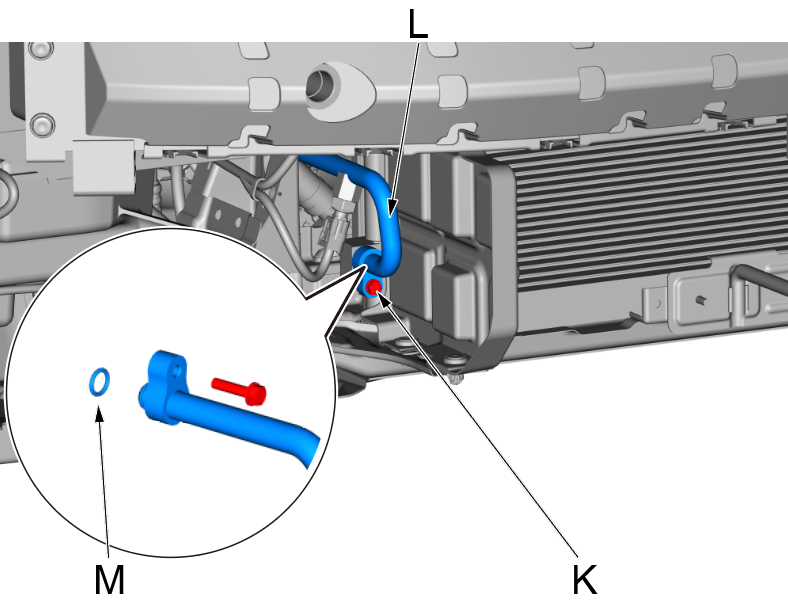 L

M

K