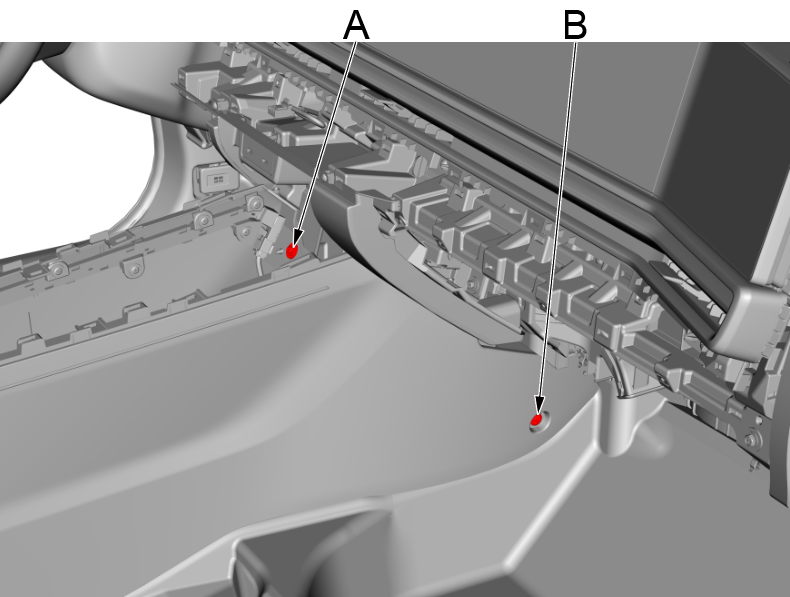 A
B