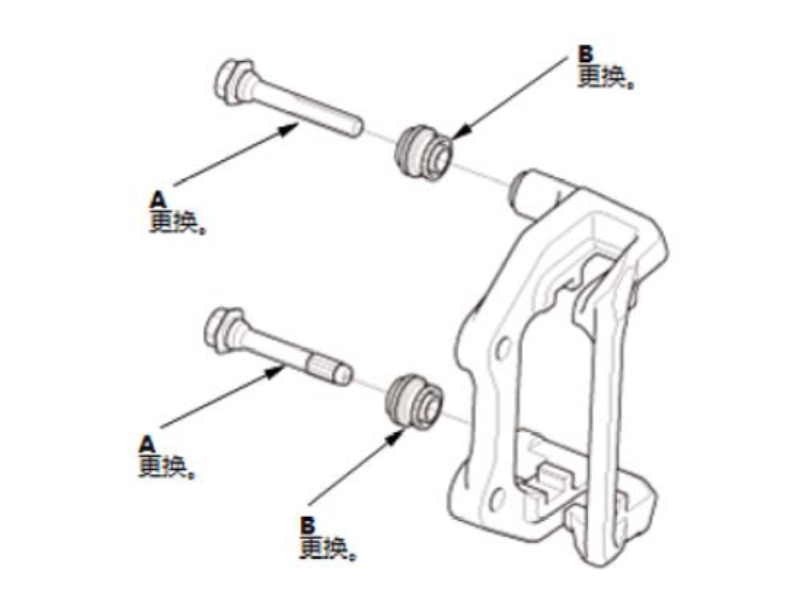 B
更换。

A
更换。

A
更换。

B
更换。