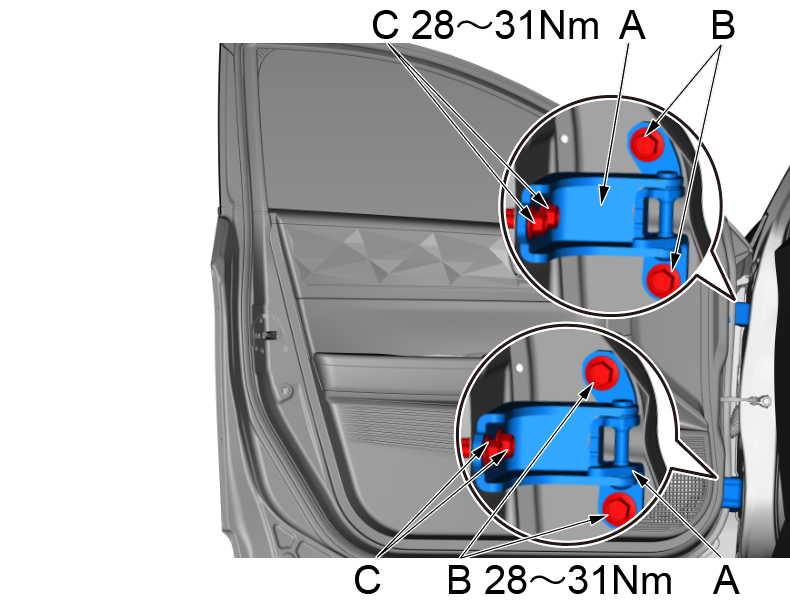 C 28～31Nm A B

C B 28～31Nm A