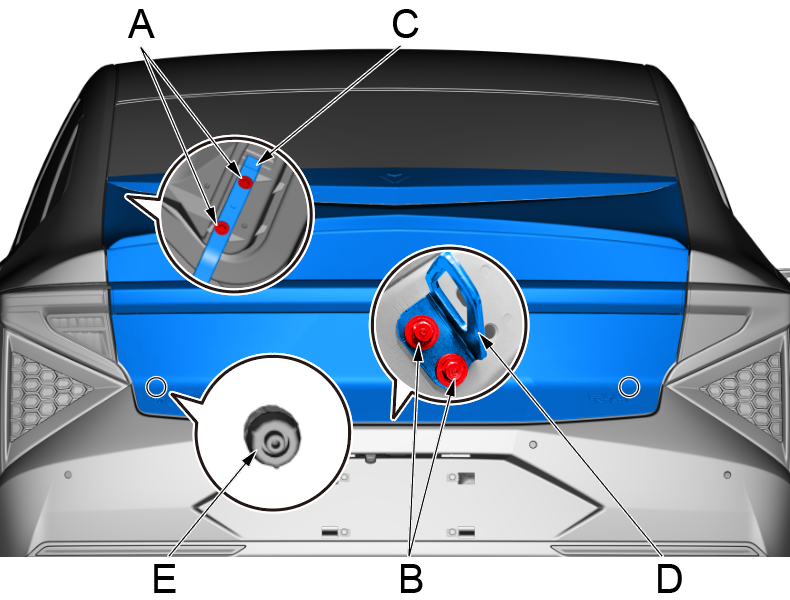 A
C
E
B
D