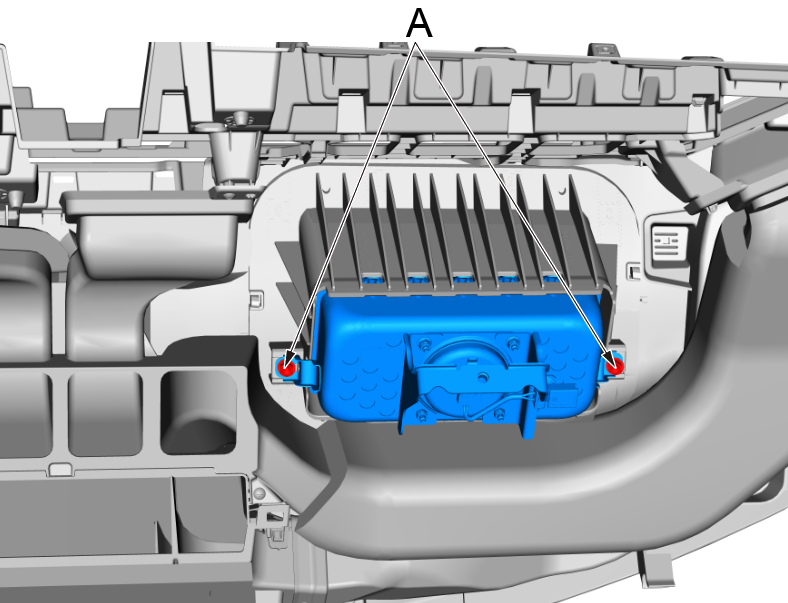 A