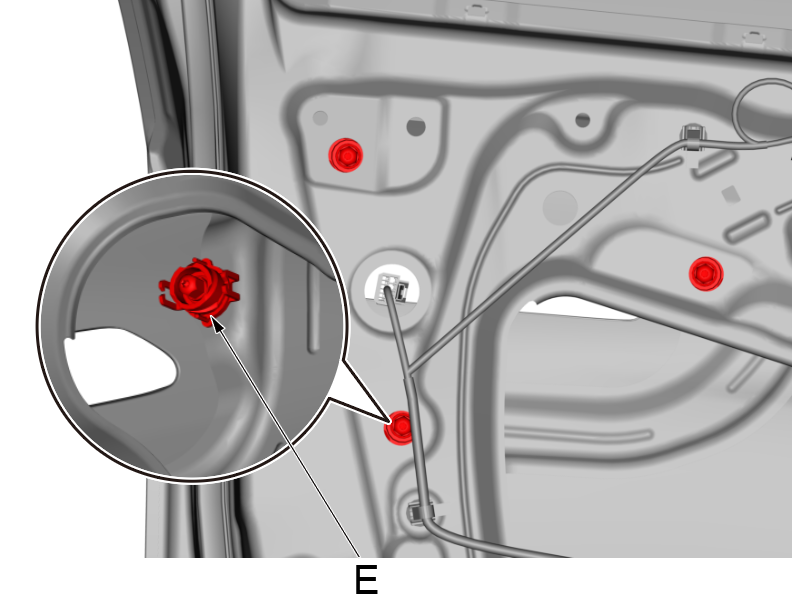 E